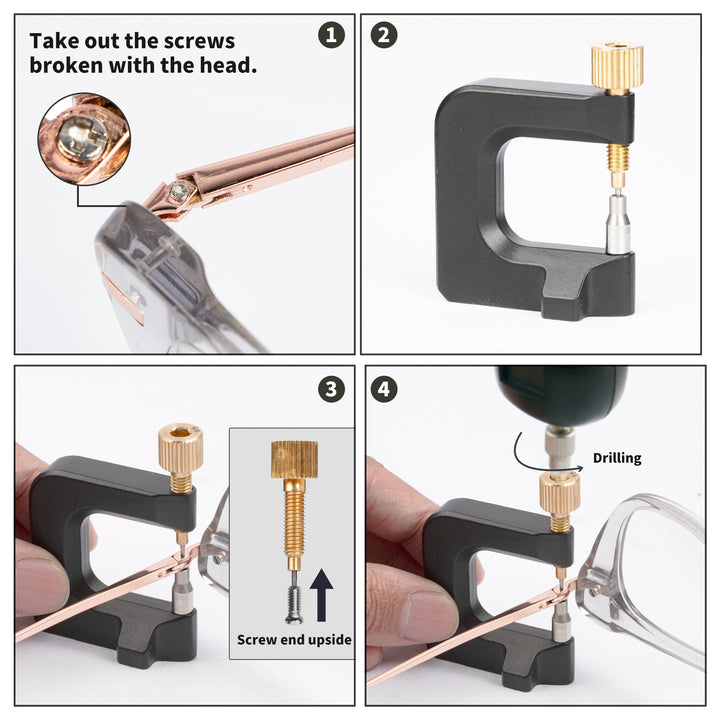 Take out the screws broken with the head.

1

2

3

Screw end upside

4

Drilling